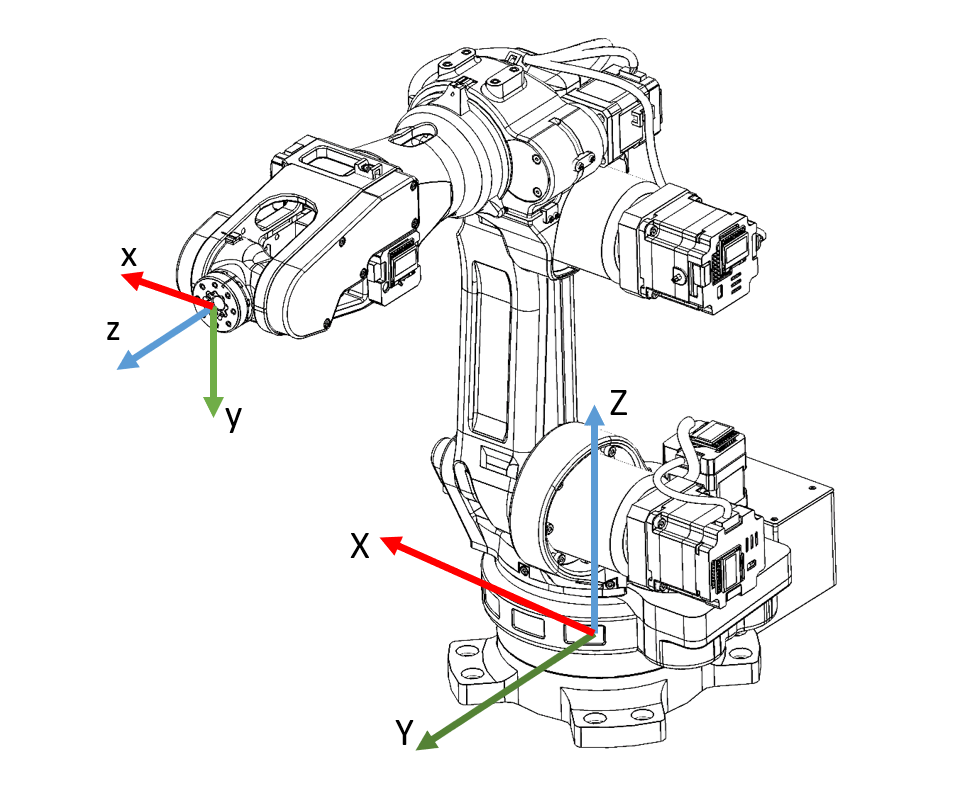 x
z
y
Z
X
Y